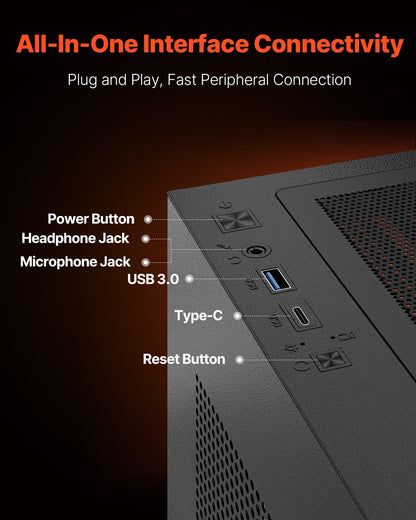 All-In-One Interface Connectivity

Plug and Play, Fast Peripheral Connection

Power Button
Headphone Jack
Microphone Jack
USB 3.0
Type-C
Reset Button